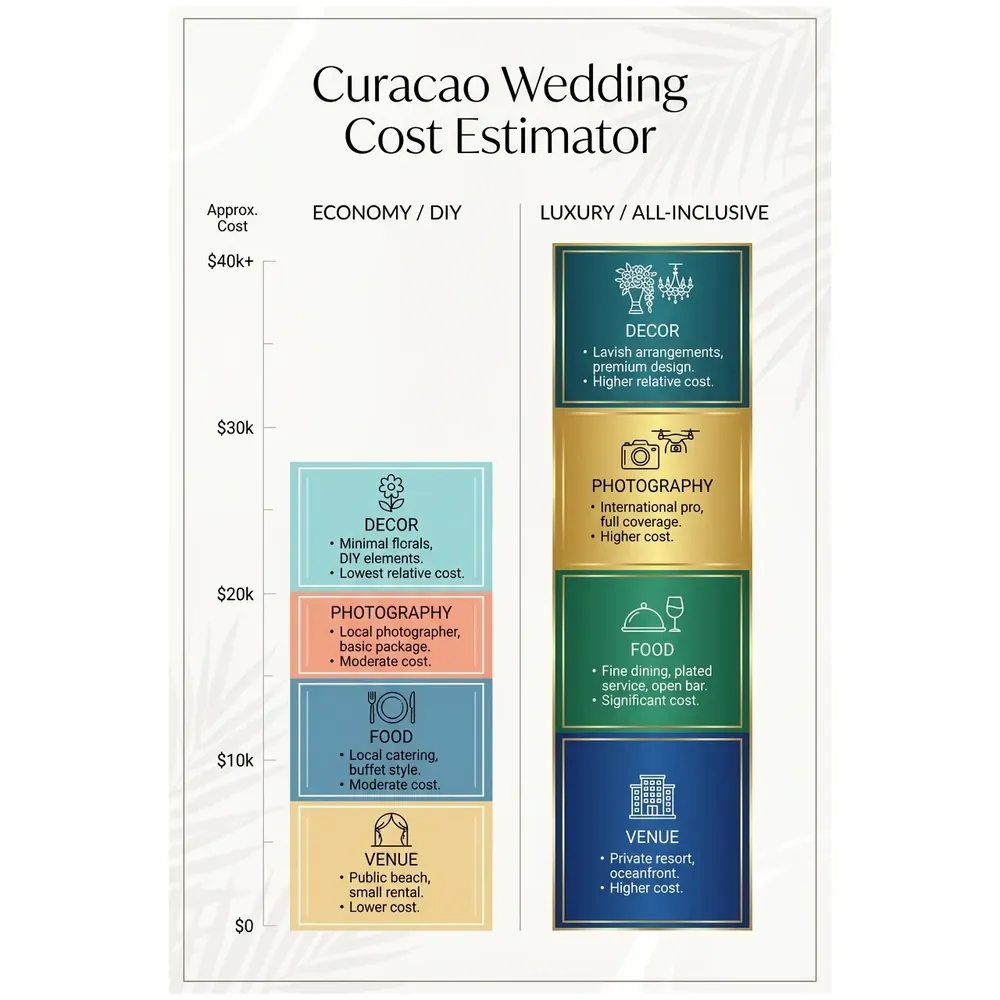 Curacao Wedding Cost Estimator

Approx. Cost

$40k+

$30k

$20k

$10k

$0

ECONOMY / DIY

DECOR
• Minimal florals, DIY elements.
• Lowest relative cost.

PHOTOGRAPHY
• Local photographer, basic package.
• Moderate cost.

FOOD
• Local catering, buffet style.
• Moderate cost.

VENUE
• Public beach, small rental.
• Lower cost.

LUXURY / ALL-INCLUSIVE

DECOR
• Lavish arrangements, premium design.
• Higher relative cost.

PHOTOGRAPHY
• International pro, full coverage.
• Higher cost.

FOOD
• Fine dining, plated service, open bar.
• Significant cost.

VENUE
• Private resort, oceanfront.
• Higher cost.